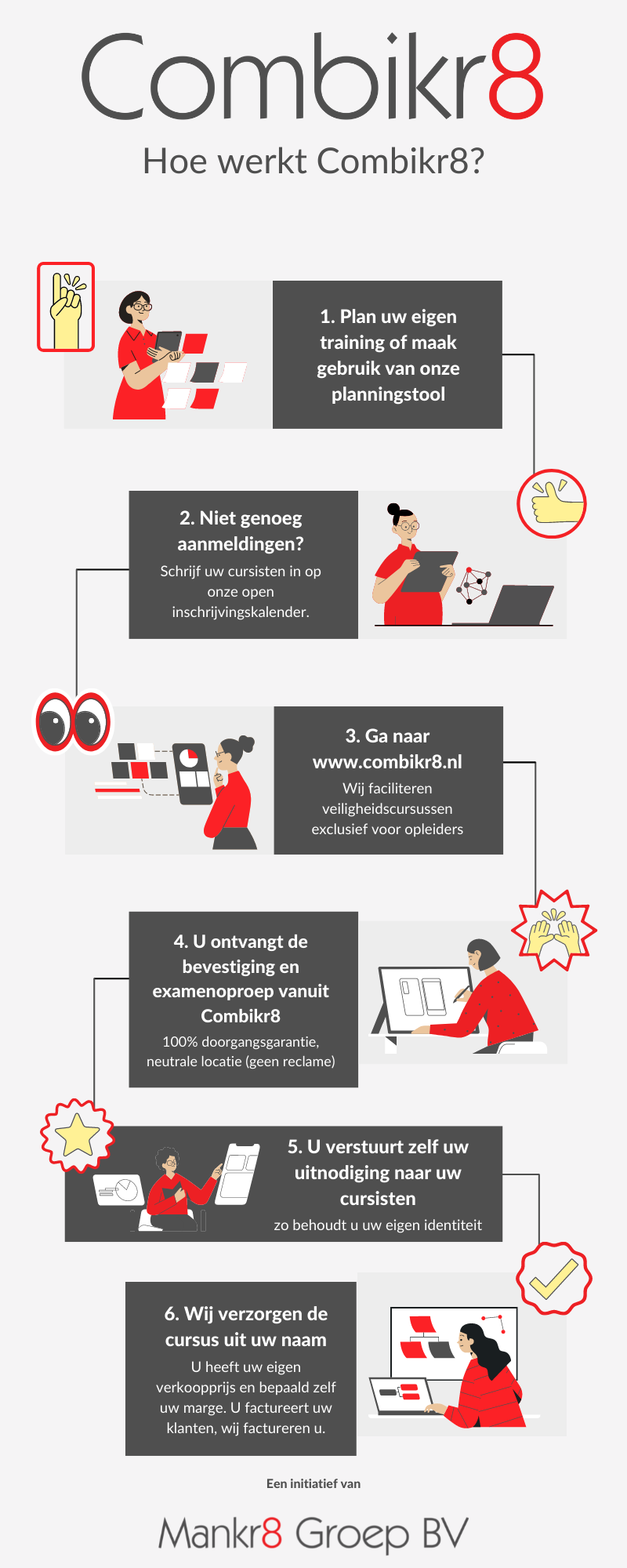 Combikr8

Hoe werkt Combikr8?

1. Plan uw eigen training of maak gebruik van onze planningstool

2. Niet genoeg aanmeldingen?
Schrijf uw cursisten in op onze open inschrijvingskalender.

3. Ga naar www.combikr8.nl
Wij faciliteren veiligheidscursussen exclusief voor opleiders

4. U ontvangt de bevestiging en examenoproep vanuit Combikr8
100% doorgangsgarantie, neutrale locatie (geen reclame)

5. U verstuurt zelf uw uitnodiging naar uw cursisten
zo behoudt u uw eigen identiteit

6. Wij verzorgen de cursus uit uw naam
U heeft uw eigen verkoopprijs en bepaald zelf uw marge. U factureert uw klanten, wij factureren u.

Een initiatief van

Mankr8 Groep BV